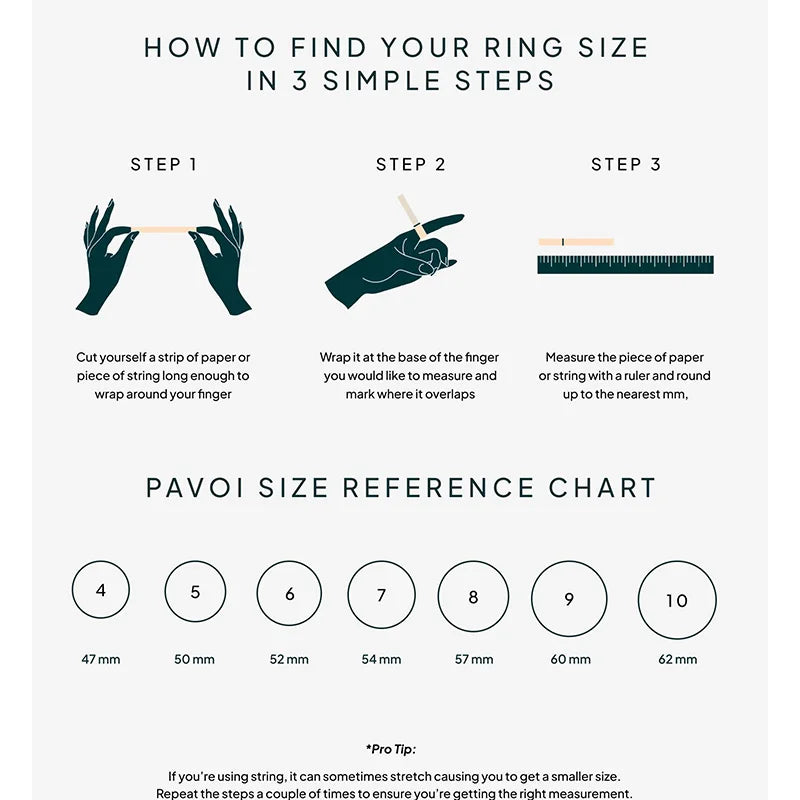 HOW TO FIND YOUR RING SIZE IN 3 SIMPLE STEPS

STEP 1

Cut yourself a strip of paper or piece of string long enough to wrap around your finger

STEP 2

Wrap it at the base of the finger you would like to measure and mark where it overlaps

STEP 3

Measure the piece of paper or string with a ruler and round up to the nearest mm,

PAVOI SIZE REFERENCE CHART

4
47 mm

5
50 mm

6
52 mm

7
54 mm

8
57 mm

9
60 mm

10
62 mm

*Pro Tip:

If you're using string, it can sometimes stretch causing you to get a smaller size. Repeat the steps a couple of times to ensure you're getting the right measurement.